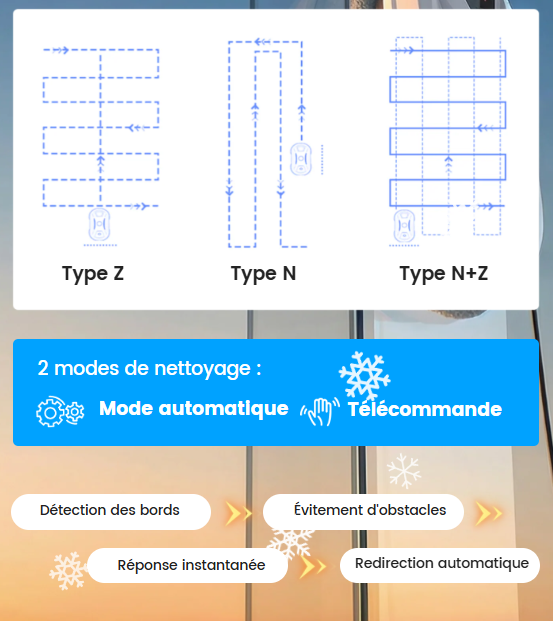 Type Z

Type N

Type N+Z

2 modes de nettoyage :

Mode automatique

Télécommande

Détection des bords

Évitement d'obstacles

Réponse instantanée

Redirection automatique